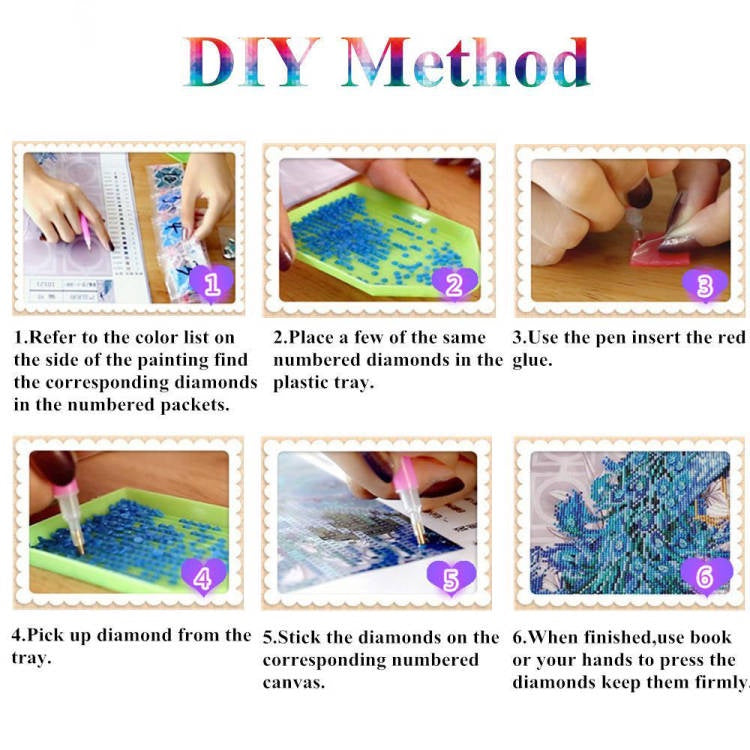 DIY Method

1

1.Refer to the color list on the side of the painting find the corresponding diamonds in the numbered packets.

2

2.Place a few of the same numbered diamonds in the plastic tray.

3

3.Use the pen insert the red glue.

4

4.Pick up diamond from the tray.

5

5.Stick the diamonds on the corresponding numbered canvas.

6

6.When finished,use book or your hands to press the diamonds keep them firmly.