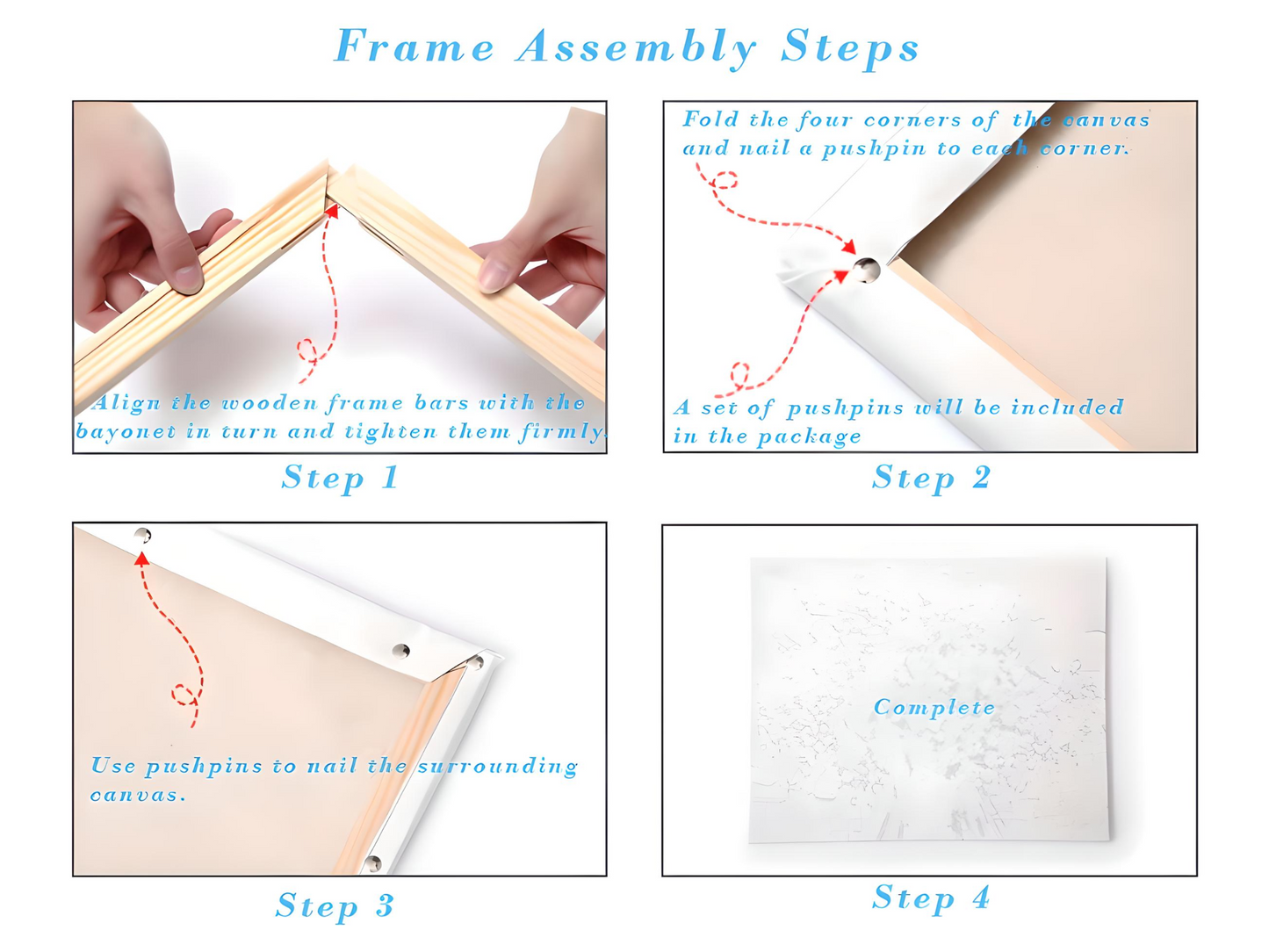 Frame Assembly Steps

Align the wooden frame bars with the bayonet in turn and tighten them firmly.

Step 1

Fold the four corners of the canvas and nail a pushpin to each corner.

A set of pushpins will be included in the package

Step 2

Use pushpins to nail the surrounding canvas.

Step 3

Complete

Step 4