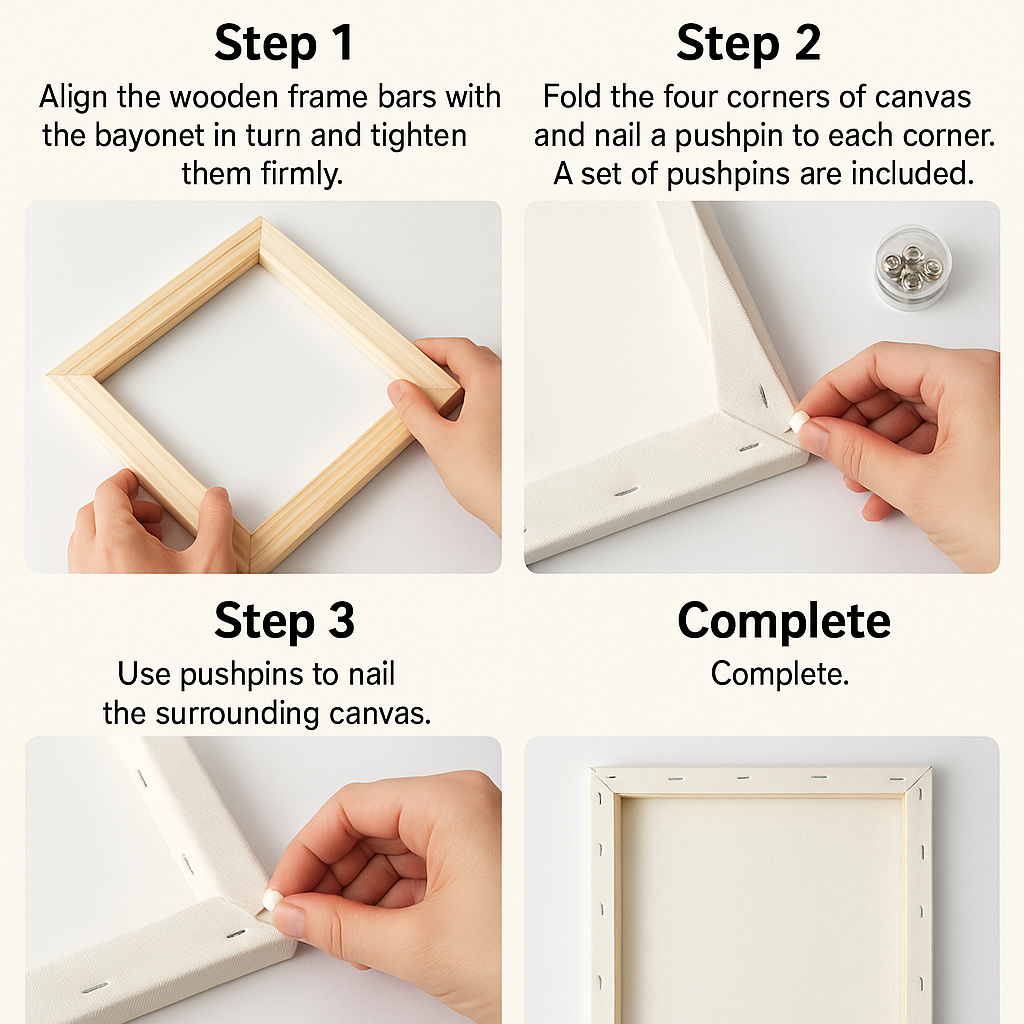 Step 1
Align the wooden frame bars with the bayonet in turn and tighten them firmly.

Step 2
Fold the four corners of canvas and nail a pushpin to each corner. A set of pushpins are included.

Step 3
Use pushpins to nail the surrounding canvas.

Complete
Complete.