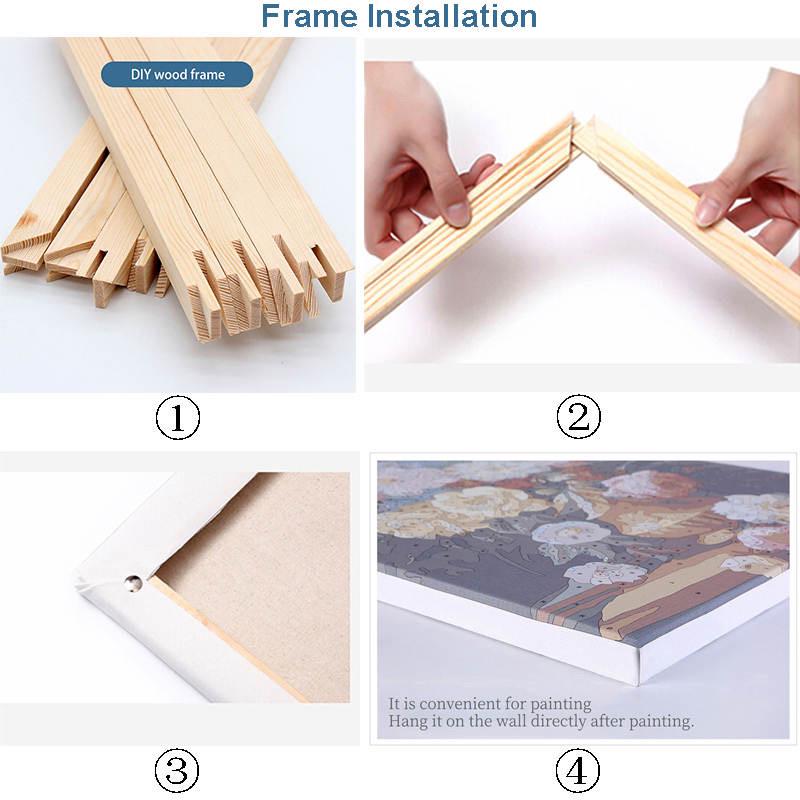 Frame Installation

DIY wood frame

①

②

③

It is convenient for painting
Hang it on the wall directly after painting.

④