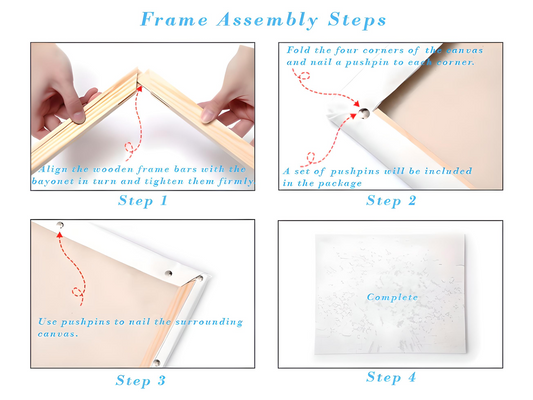 Frame Assembly Steps

Align the wooden frame bars with the bayonet in turn and tighten them firmly

Step 1

Fold the four corners of the canvas and nail a pushpin to each corner.

A set of pushpins will be included in the package

Step 2

Use pushpins to nail the surrounding canvas.

Step 3

Complete

Step 4